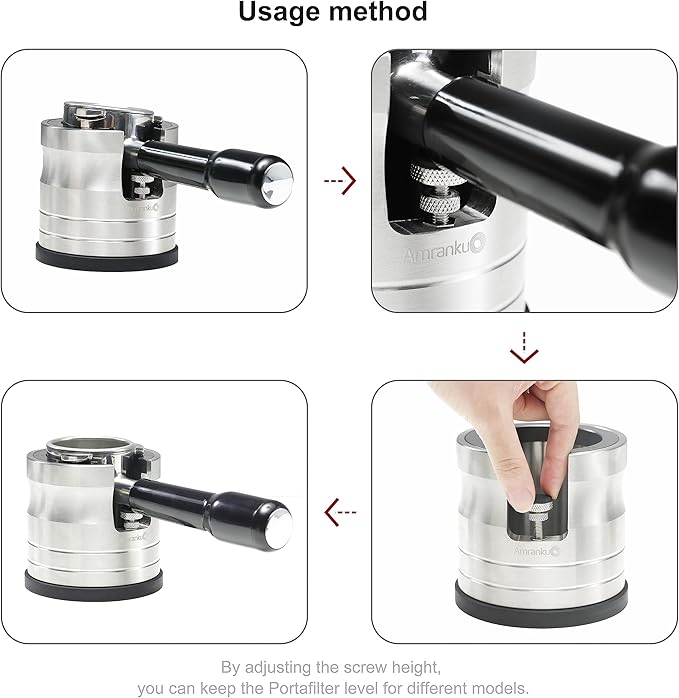 Usage method

Amranku

Amranku

Amranku

Amranku

By adjusting the screw height, you can keep the Portafilter level for different models.