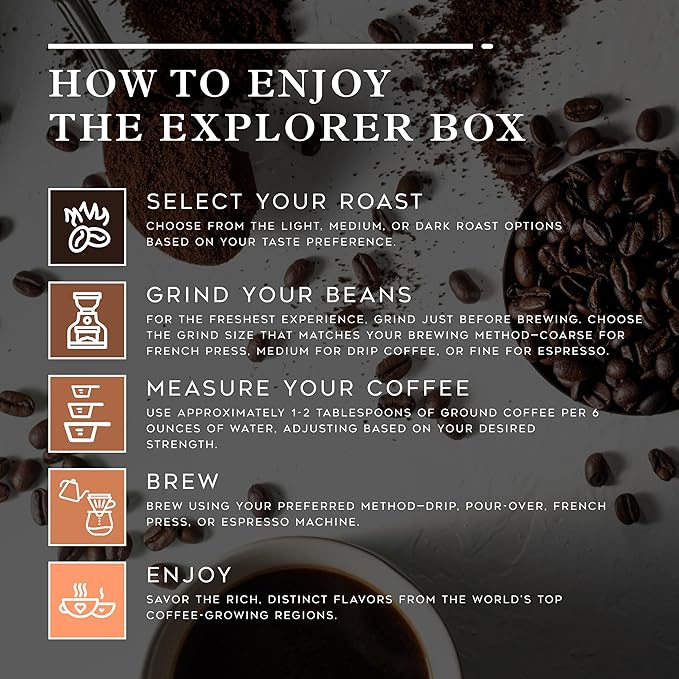 HOW TO ENJOY
THE EXPLORER BOX

SELECT YOUR ROAST
CHOOSE FROM THE LIGHT, MEDIUM, OR DARK ROAST OPTIONS BASED ON YOUR TASTE PREFERENCE.

GRIND YOUR BEANS
FOR THE FRESHEST EXPERIENCE, GRIND JUST BEFORE BREWING. CHOOSE THE GRIND SIZE THAT MATCHES YOUR BREWING METHOD—COARSE FOR FRENCH PRESS, MEDIUM FOR DRIP COFFEE, OR FINE FOR ESPRESSO.

MEASURE YOUR COFFEE
USE APPROXIMATELY 1-2 TABLESPOONS OF GROUND COFFEE PER 6 OUNCES OF WATER, ADJUSTING BASED ON YOUR DESIRED STRENGTH.

BREW
BREW USING YOUR PREFERRED METHOD—DRIP, POUR-OVER, FRENCH PRESS, OR ESPRESSO MACHINE.

ENJOY
SAVOR THE RICH, DISTINCT FLAVORS FROM THE WORLD'S TOP COFFEE-GROWING REGIONS.