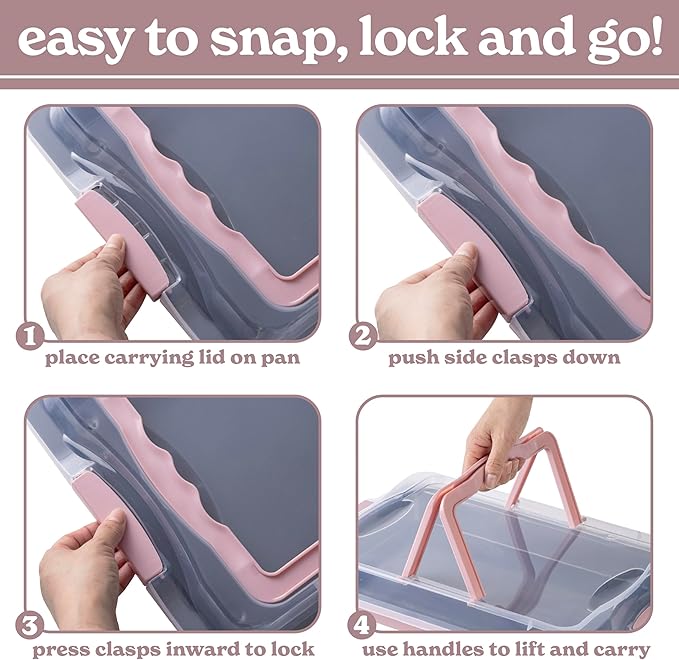 easy to snap, lock and go!

1
place carrying lid on pan

2
push side clasps down

3
press clasps inward to lock

4
use handles to lift and carry