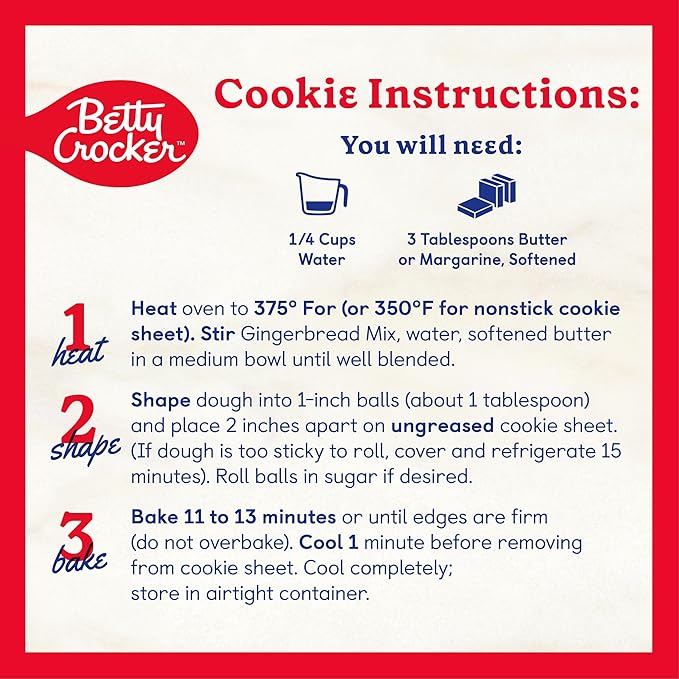 Betty Crocker™

Cookie Instructions:

You will need:

1/4 Cups Water

3 Tablespoons Butter or Margarine, Softened

1 heat

Heat oven to 375° For (or 350°F for nonstick cookie sheet). Stir Gingerbread Mix, water, softened butter in a medium bowl until well blended.

2 shape

Shape dough into 1-inch balls (about 1 tablespoon) and place 2 inches apart on ungreased cookie sheet. (If dough is too sticky to roll, cover and refrigerate 15 minutes). Roll balls in sugar if desired.

3 bake

Bake 11 to 13 minutes or until edges are firm (do not overbake). Cool 1 minute before removing from cookie sheet. Cool completely; store in airtight container.