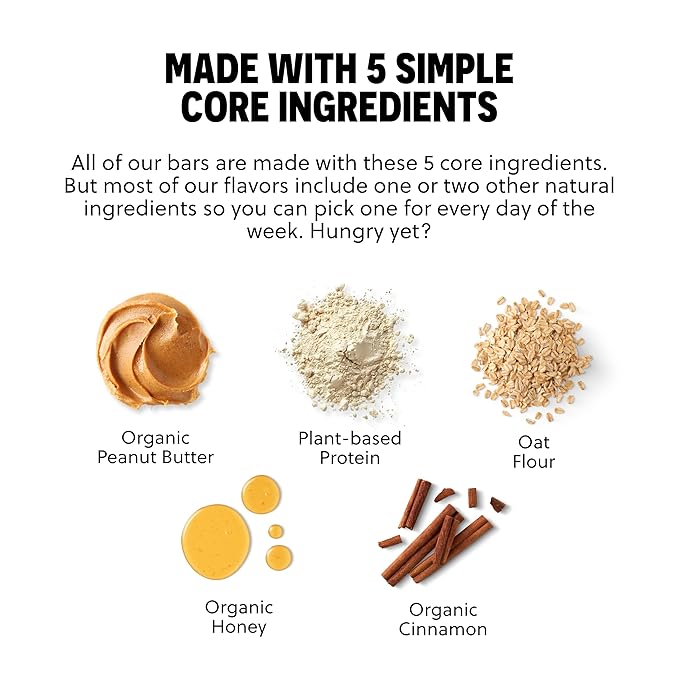 MADE WITH 5 SIMPLE CORE INGREDIENTS

All of our bars are made with these 5 core ingredients. But most of our flavors include one or two other natural ingredients so you can pick one for every day of the week. Hungry yet?

Organic Peanut Butter

Plant-based Protein

Oat Flour

Organic Honey

Organic Cinnamon