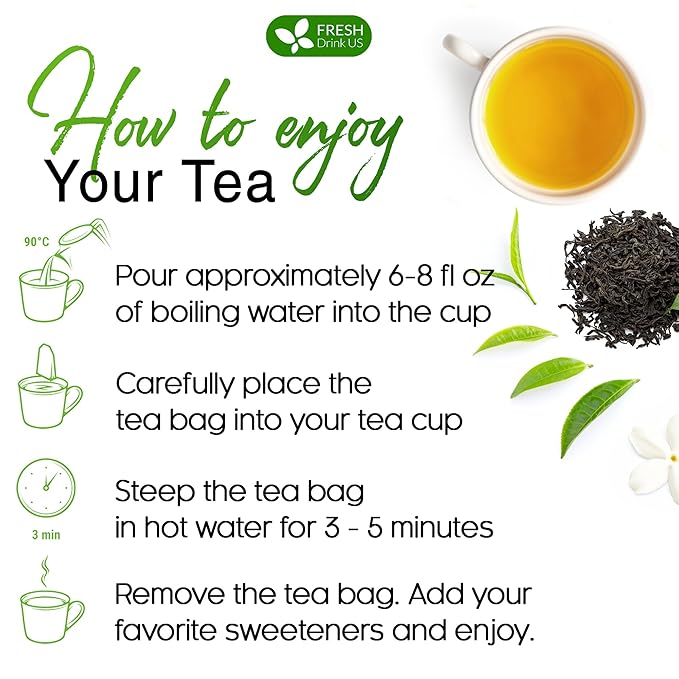 FRESH
Drink US

How to enjoy
Your Tea

90°C

Pour approximately 6-8 fl oz of boiling water into the cup

Carefully place the tea bag into your tea cup

3 min

Steep the tea bag in hot water for 3 - 5 minutes

Remove the tea bag. Add your favorite sweeteners and enjoy.