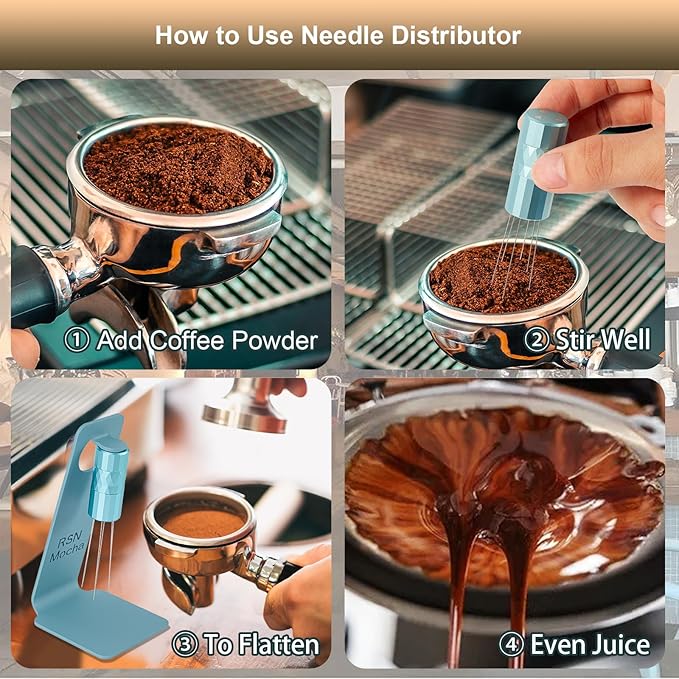 How to Use Needle Distributor

① Add Coffee Powder

② Stir Well

RSN Mocha

③ To Flatten

④ Even Juice