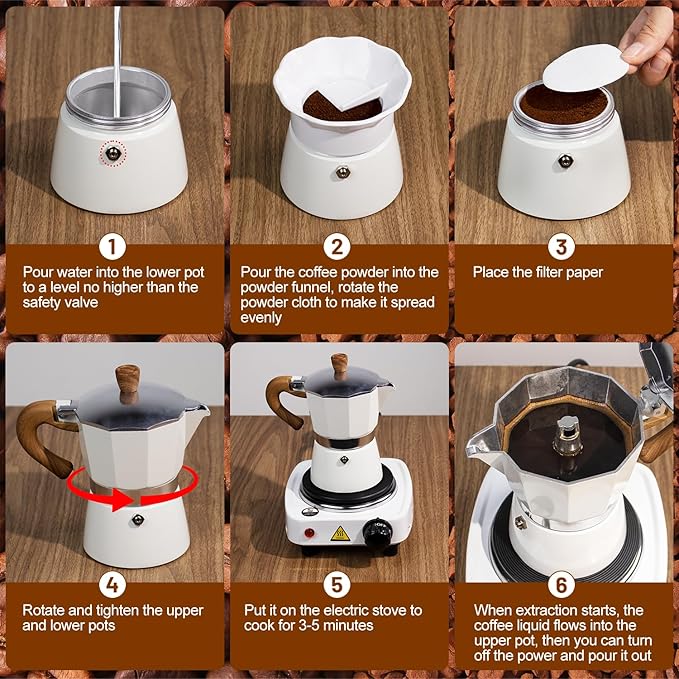 1
Pour water into the lower pot to a level no higher than the safety valve

2
Pour the coffee powder into the powder funnel, rotate the powder cloth to make it spread evenly

3
Place the filter paper

4
Rotate and tighten the upper and lower pots

5
Put it on the electric stove to cook for 3-5 minutes

6
When extraction starts, the coffee liquid flows into the upper pot, then you can turn off the power and pour it out