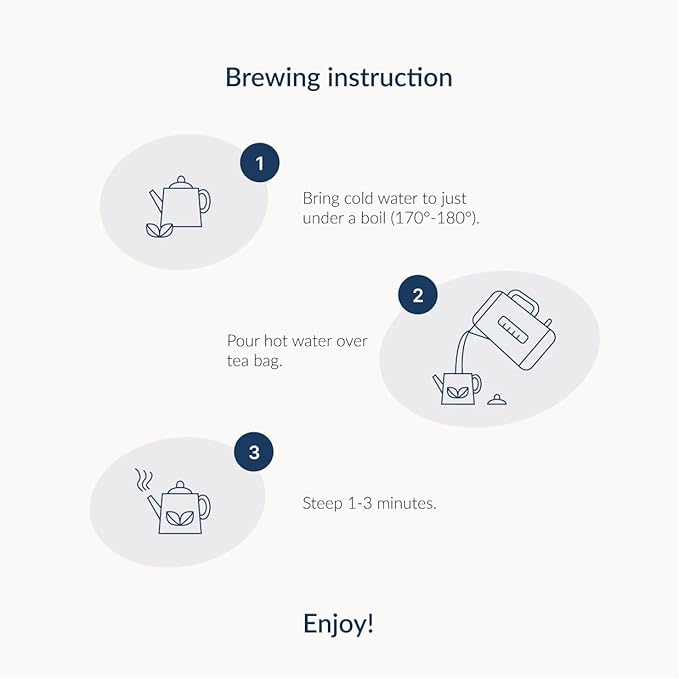 Brewing instruction

1

Bring cold water to just under a boil (170°-180°).

2

Pour hot water over tea bag.

3

Steep 1-3 minutes.

Enjoy!