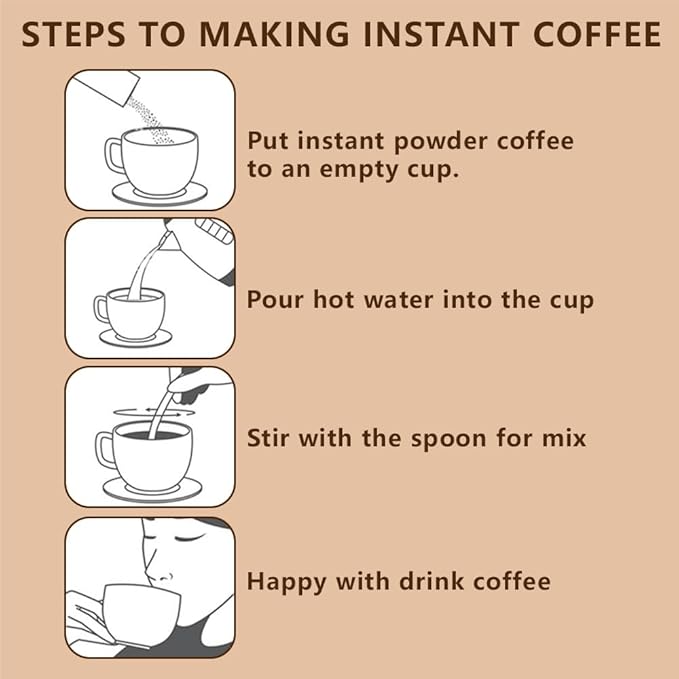 STEPS TO MAKING INSTANT COFFEE

Put instant powder coffee to an empty cup.

Pour hot water into the cup

Stir with the spoon for mix

Happy with drink coffee