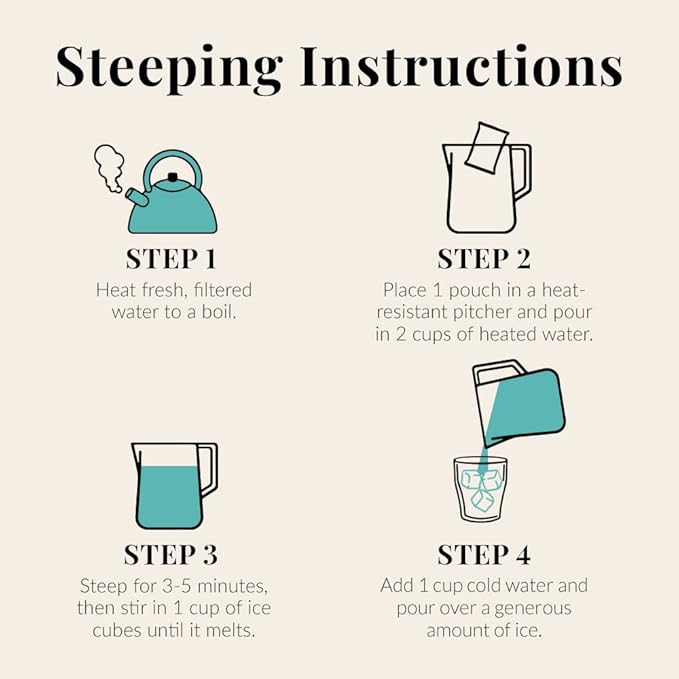 Steeping Instructions

STEP 1
Heat fresh, filtered water to a boil.

STEP 2
Place 1 pouch in a heat-resistant pitcher and pour in 2 cups of heated water.

STEP 3
Steep for 3-5 minutes, then stir in 1 cup of ice cubes until it melts.

STEP 4
Add 1 cup cold water and pour over a generous amount of ice.