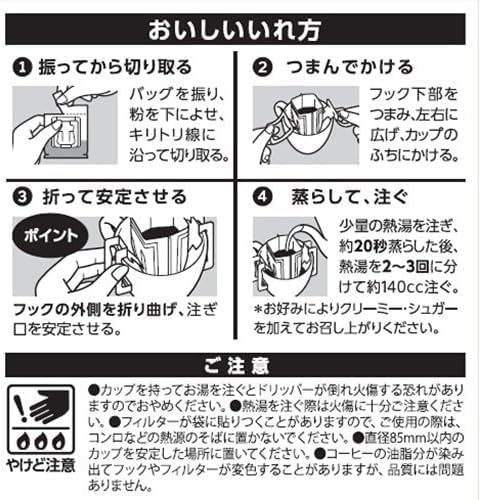 おいしいいれ方

❶ 振ってから切り取る

バッグを振り、粉を下によせ、キリトリ線に沿って切り取る。

❷ つまんでかける

フック下部をつまみ、左右に広げ、カップのふちにかける。

❸ 折って安定させる

ポイント

フックの外側を折り曲げ、注ぎ口を安定させる。

❹ 蒸らして、注ぐ

少量の熱湯を注ぎ、約20秒蒸らした後、熱湯を2〜3回に分けて約140cc注ぐ。

＊お好みによりクリーミー・シュガーを加えてお召し上がりください。

ご注意

やけど注意

●カップを持ってお湯を注ぐとドリッパーが倒れ火傷する恐れがありますのでおやめください。●熱湯を注ぐ際は火傷に十分ご注意ください。●フィルターが袋に貼りつくことがありますので、ご使用の際は、コンロなどの熱源のそばに置かないでください。●直径85mm以内のカップを安定した場所に置いてください。●コーヒーの油脂分が染み出てフックやフィルターが変色することがありますが、品質には問題ありません。