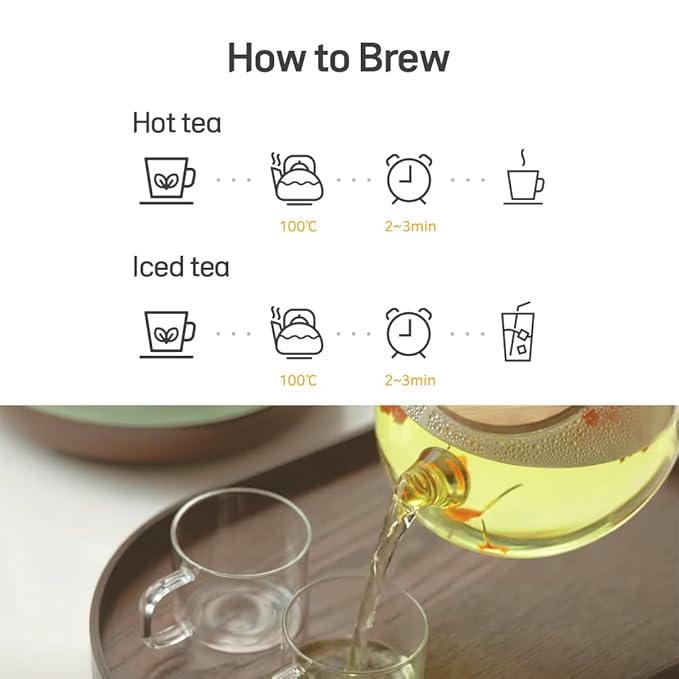 How to Brew

Hot tea

100℃

2~3min

Iced tea

100℃

2~3min