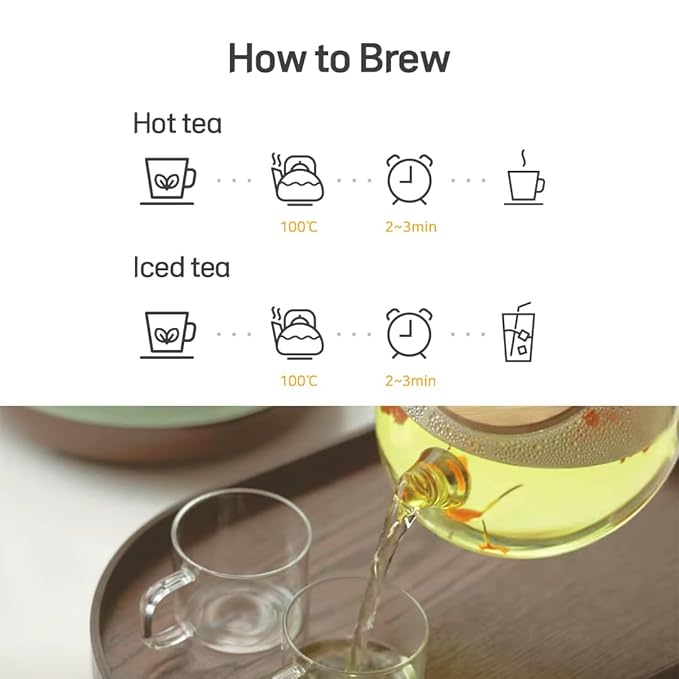 How to Brew

Hot tea

100℃

2~3min

Iced tea

100℃

2~3min