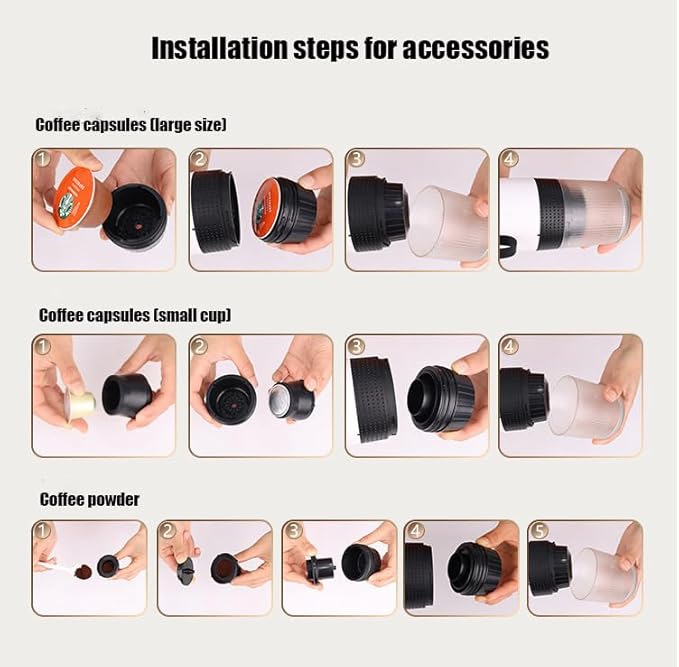 Installation steps for accessories

Coffee capsules (large size)

1 2 3 4

Coffee capsules (small cup)

1 2 3 4

Coffee powder

1 2 3 4 5