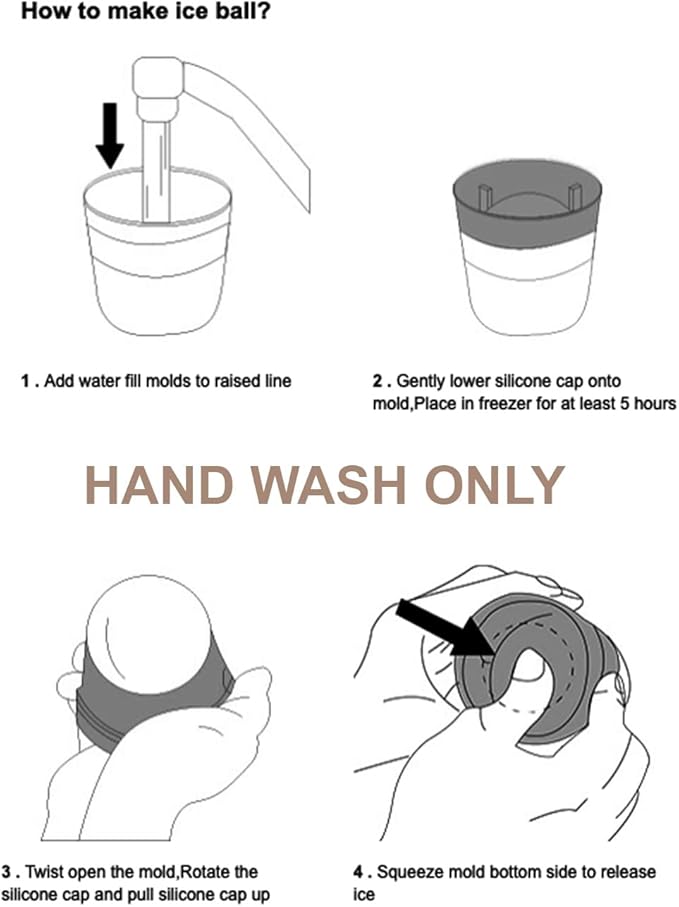 How to make ice ball?

1 . Add water fill molds to raised line

2 . Gently lower silicone cap onto mold,Place in freezer for at least 5 hours

HAND WASH ONLY

3 . Twist open the mold,Rotate the silicone cap and pull silicone cap up

4 . Squeeze mold bottom side to release ice