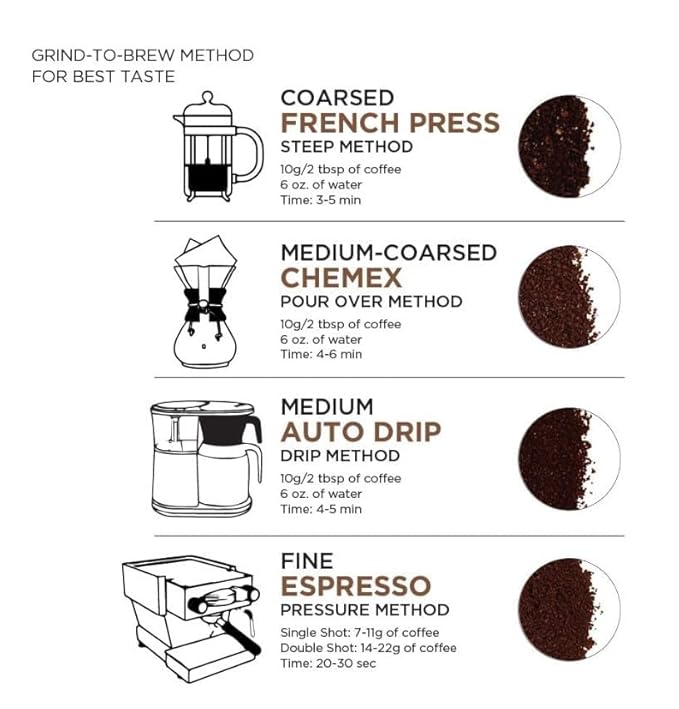 GRIND-TO-BREW METHOD
FOR BEST TASTE

COARSED
FRENCH PRESS
STEEP METHOD
10g/2 tbsp of coffee
6 oz. of water
Time: 3-5 min

MEDIUM-COARSED
CHEMEX
POUR OVER METHOD
10g/2 tbsp of coffee
6 oz. of water
Time: 4-6 min

MEDIUM
AUTO DRIP
DRIP METHOD
10g/2 tbsp of coffee
6 oz. of water
Time: 4-5 min

FINE
ESPRESSO
PRESSURE METHOD
Single Shot: 7-11g of coffee
Double Shot: 14-22g of coffee
Time: 20-30 sec