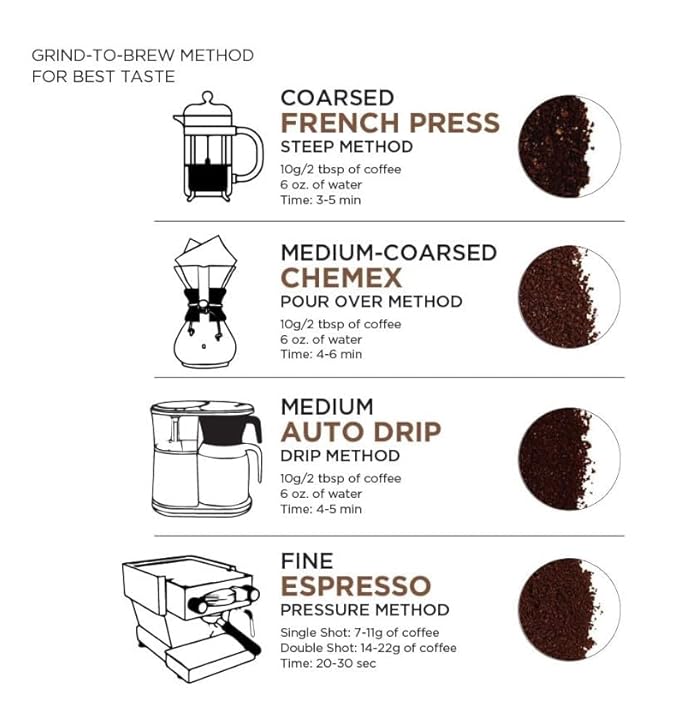 GRIND-TO-BREW METHOD
FOR BEST TASTE

COARSED
FRENCH PRESS
STEEP METHOD
10g/2 tbsp of coffee
6 oz. of water
Time: 3-5 min

MEDIUM-COARSED
CHEMEX
POUR OVER METHOD
10g/2 tbsp of coffee
6 oz. of water
Time: 4-6 min

MEDIUM
AUTO DRIP
DRIP METHOD
10g/2 tbsp of coffee
6 oz. of water
Time: 4-5 min

FINE
ESPRESSO
PRESSURE METHOD
Single Shot: 7-11g of coffee
Double Shot: 14-22g of coffee
Time: 20-30 sec