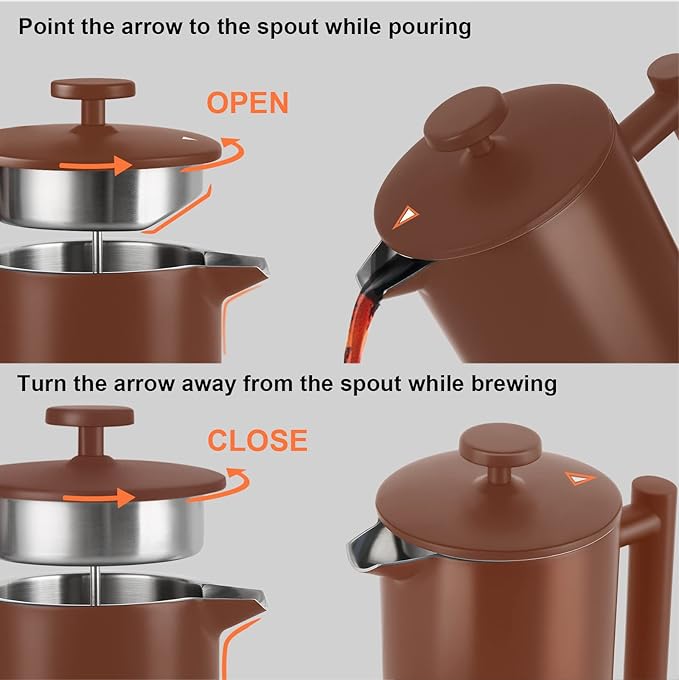 Point the arrow to the spout while pouring

OPEN

Turn the arrow away from the spout while brewing

CLOSE