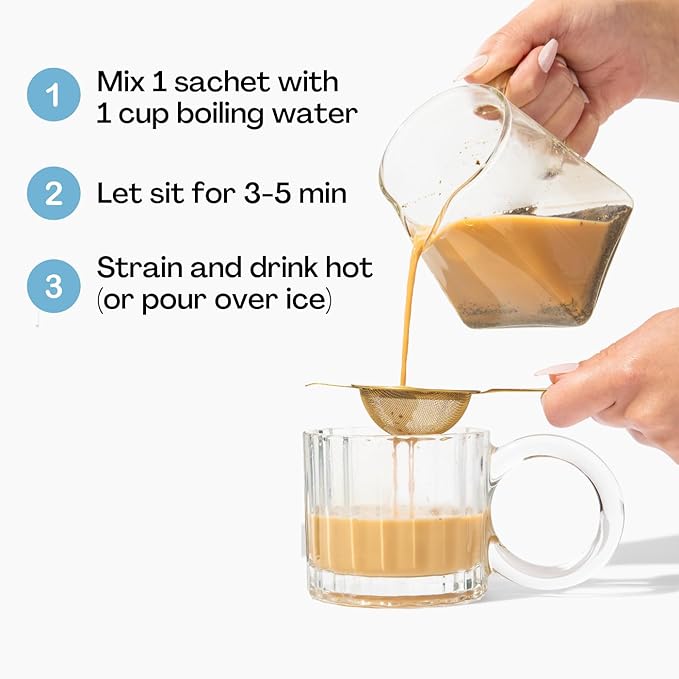 1 Mix 1 sachet with 1 cup boiling water

2 Let sit for 3-5 min

3 Strain and drink hot (or pour over ice)