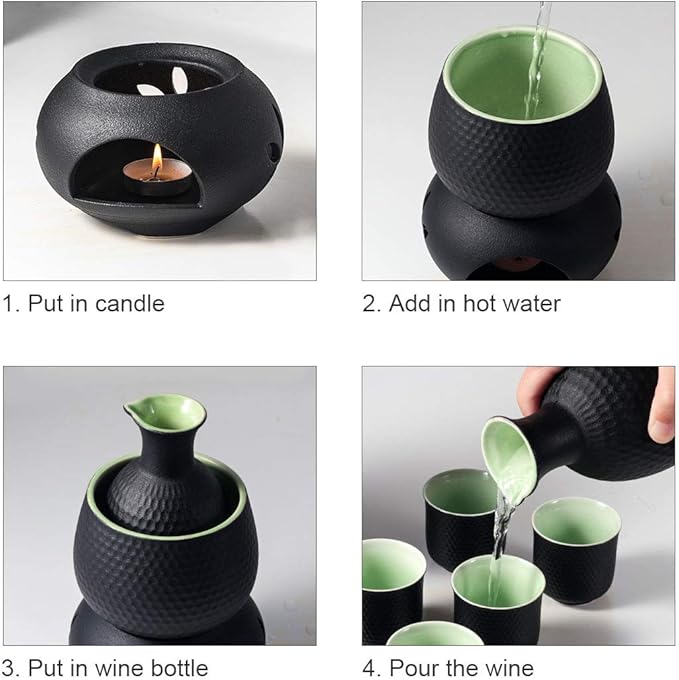 1. Put in candle

2. Add in hot water

3. Put in wine bottle

4. Pour the wine