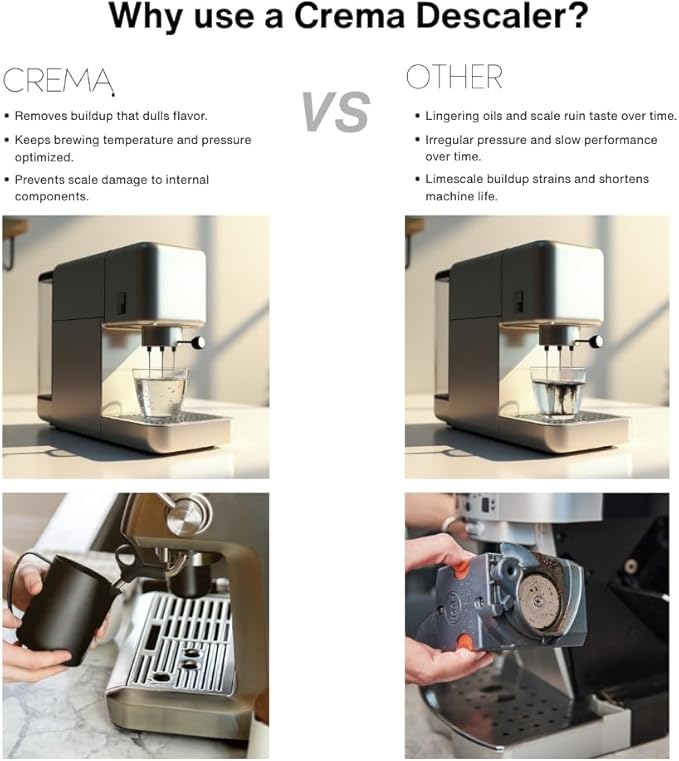 Why use a Crema Descaler?

CREMA

• Removes buildup that dulls flavor.

• Keeps brewing temperature and pressure optimized.

• Prevents scale damage to internal components.

VS

OTHER

• Lingering oils and scale ruin taste over time.

• Irregular pressure and slow performance over time.

• Limescale buildup strains and shortens machine life.