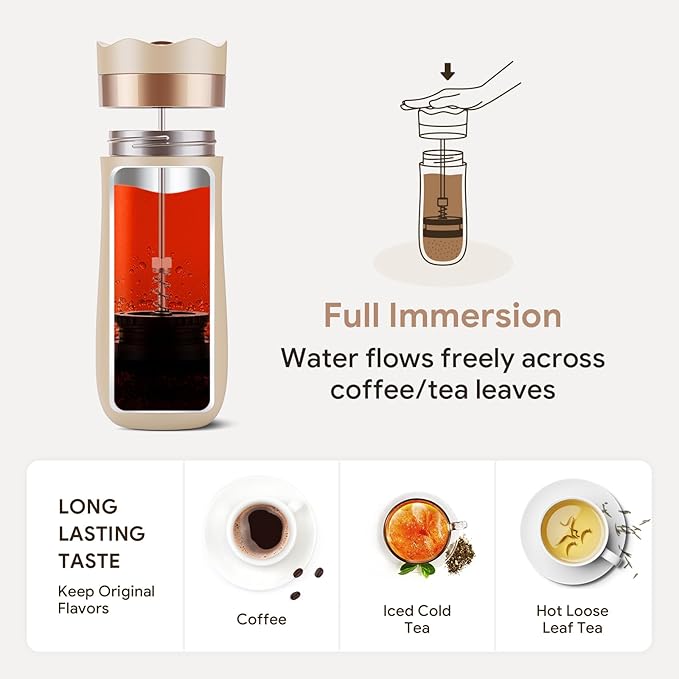 Full Immersion
Water flows freely across coffee/tea leaves

LONG LASTING TASTE
Keep Original Flavors

Coffee

Iced Cold Tea

Hot Loose Leaf Tea