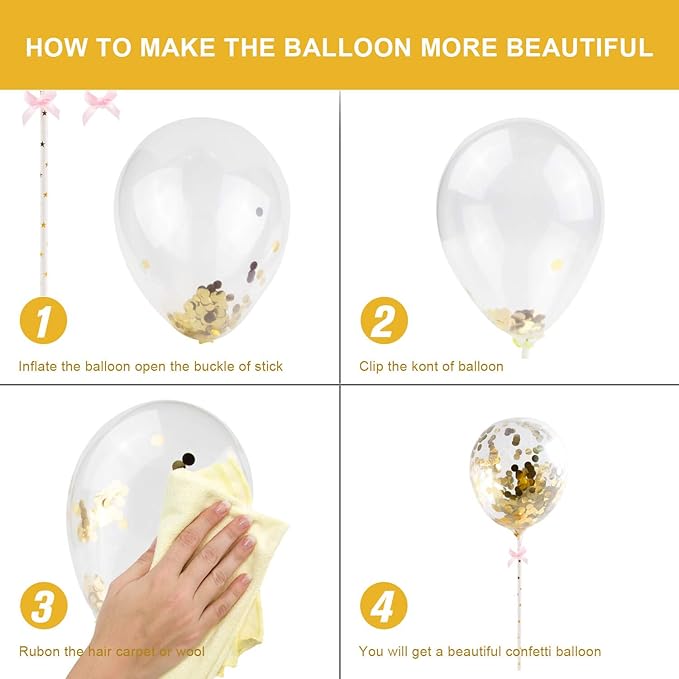 HOW TO MAKE THE BALLOON MORE BEAUTIFUL

1

Inflate the balloon open the buckle of stick

2

Clip the kont of balloon

3

Rubon the hair carpet or wool

4

You will get a beautiful confetti balloon