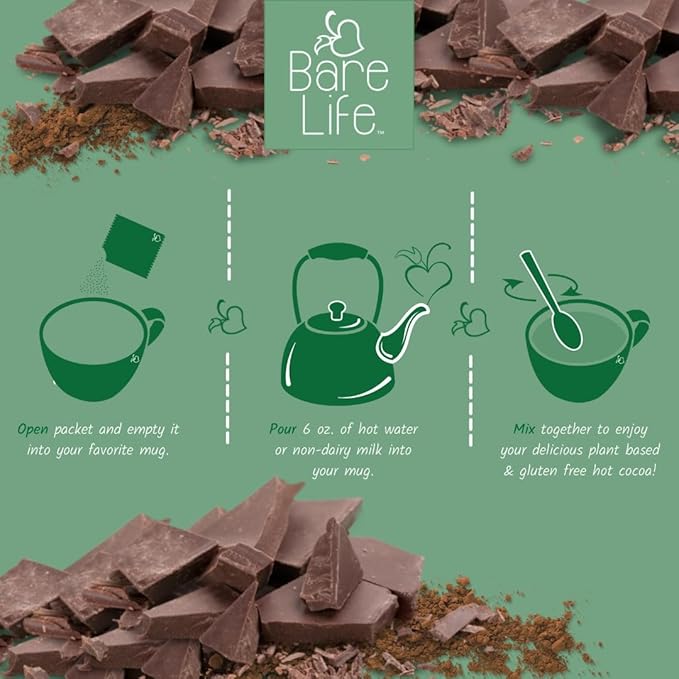 Bare Life™

Open packet and empty it into your favorite mug.

Pour 6 oz. of hot water or non-dairy milk into your mug.

Mix together to enjoy your delicious plant based & gluten free hot cocoa!