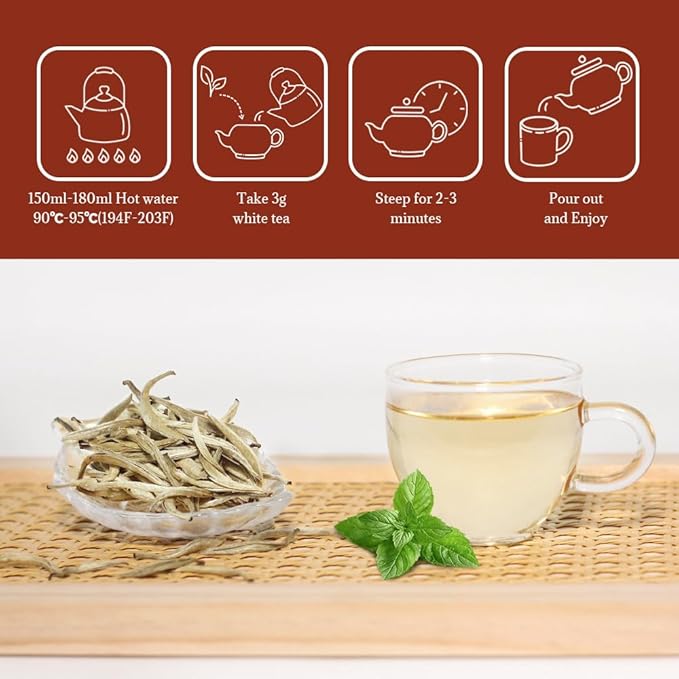 150ml-180ml Hot water
90℃-95℃(194F-203F)

Take 3g
white tea

Steep for 2-3
minutes

Pour out
and Enjoy