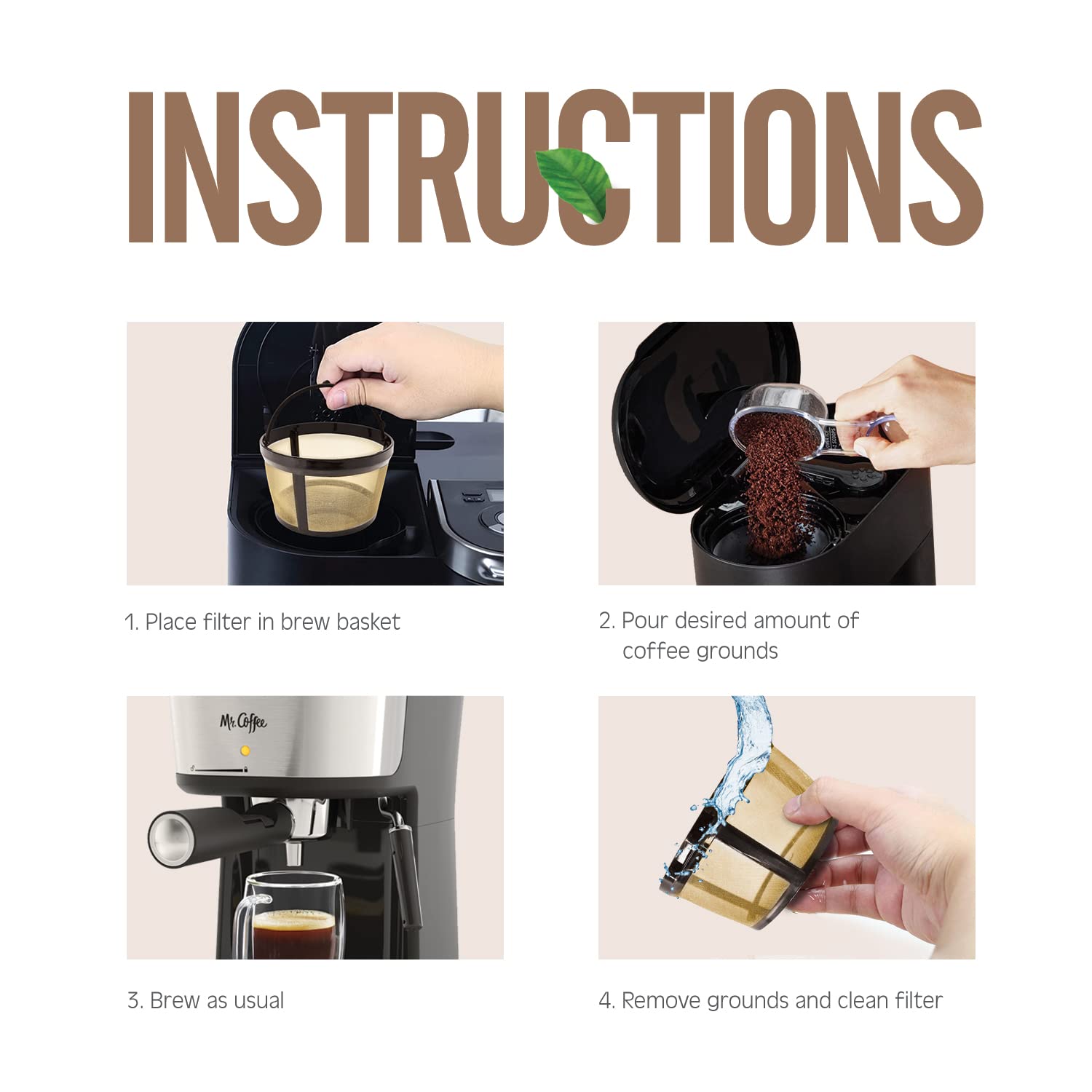 INSTRUCTIONS

1. Place filter in brew basket

2. Pour desired amount of coffee grounds

Mr. Coffee

3. Brew as usual

4. Remove grounds and clean filter