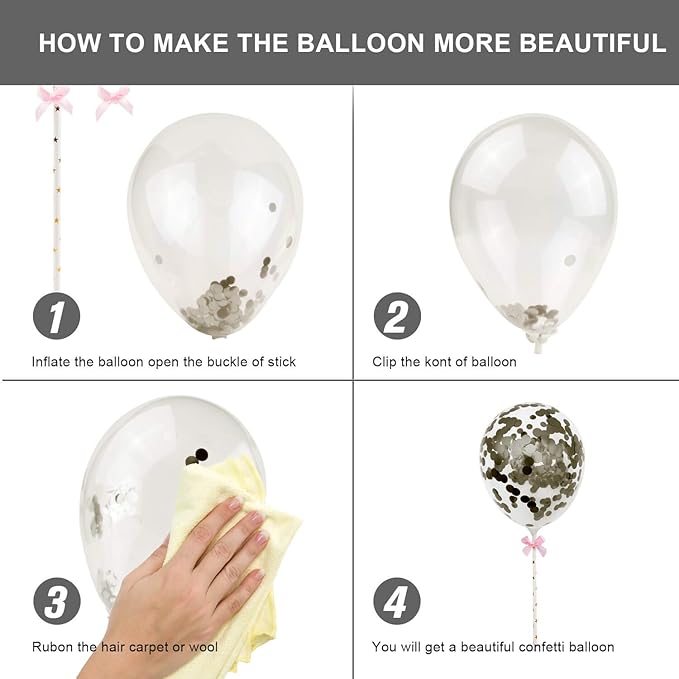 HOW TO MAKE THE BALLOON MORE BEAUTIFUL

1

Inflate the balloon open the buckle of stick

2

Clip the kont of balloon

3

Rubon the hair carpet or wool

4

You will get a beautiful confetti balloon