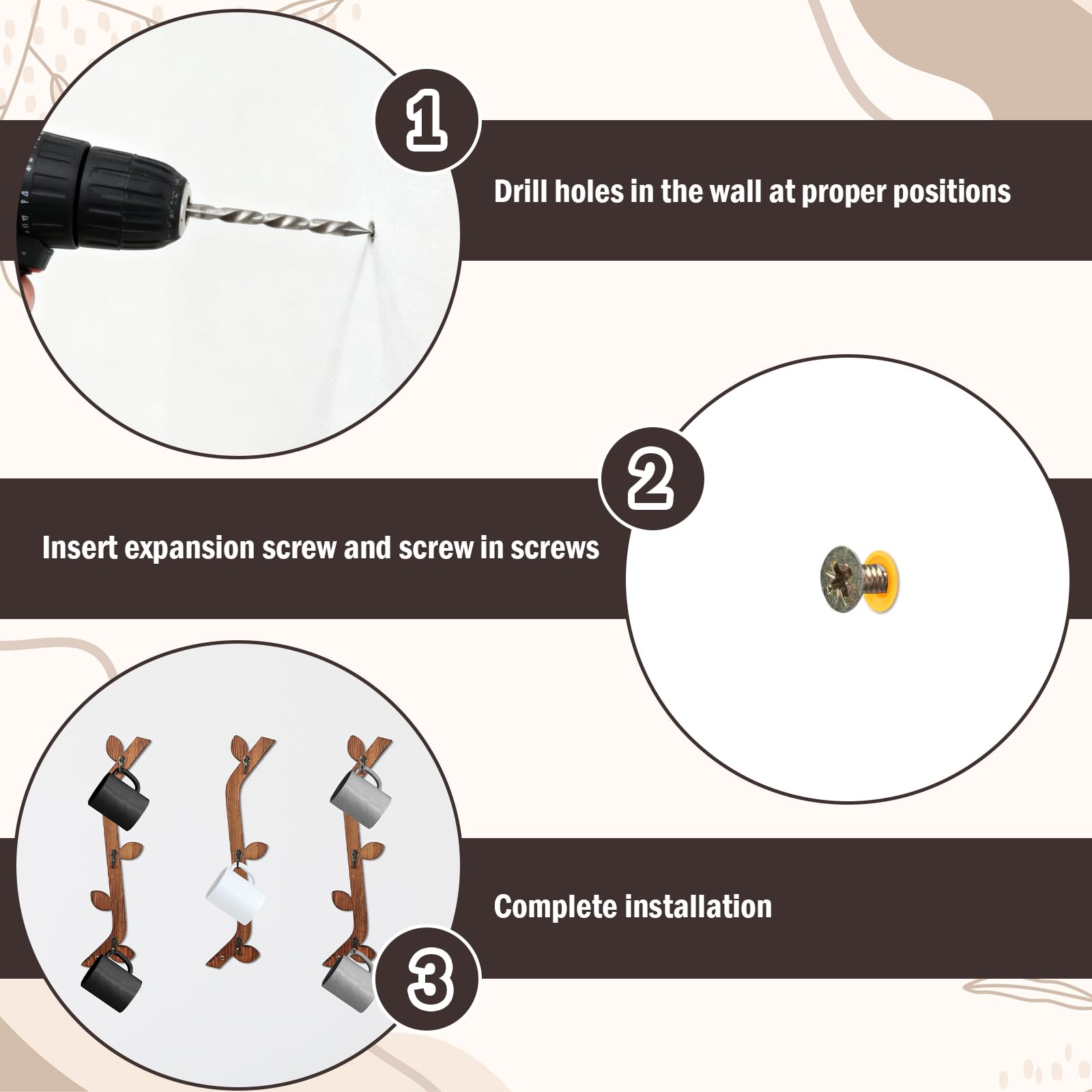 1

Drill holes in the wall at proper positions

2

Insert expansion screw and screw in screws

Complete installation

3