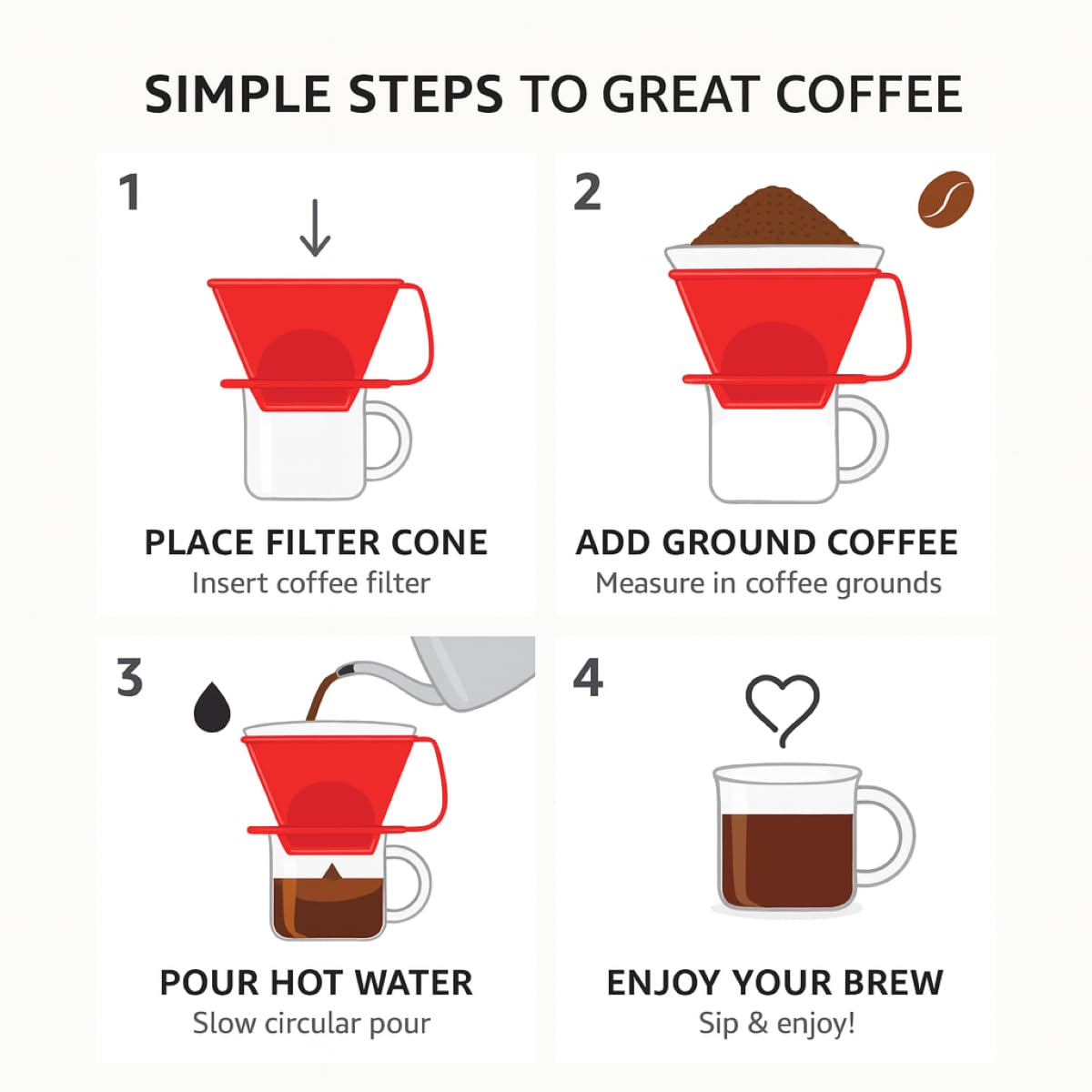 SIMPLE STEPS TO GREAT COFFEE

1

PLACE FILTER CONE
Insert coffee filter

2

ADD GROUND COFFEE
Measure in coffee grounds

3

POUR HOT WATER
Slow circular pour

4

ENJOY YOUR BREW
Sip & enjoy!