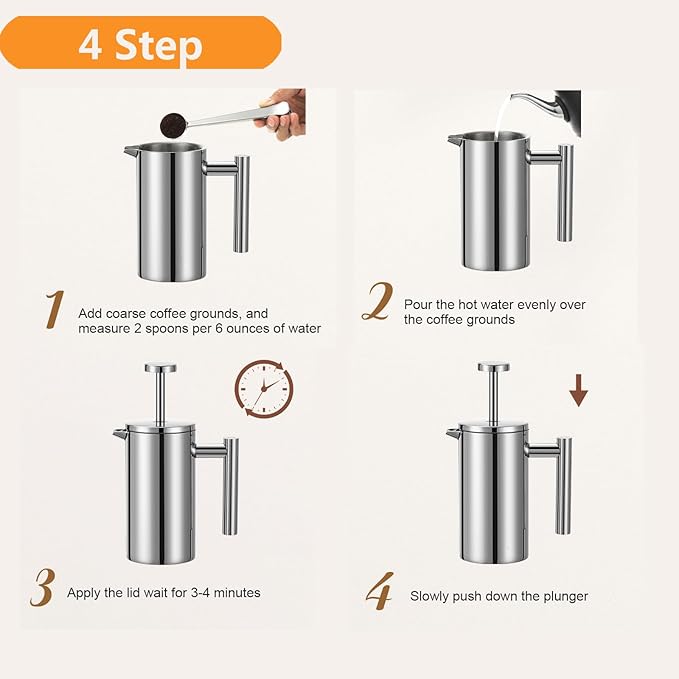 4 Step

1 Add coarse coffee grounds, and measure 2 spoons per 6 ounces of water

2 Pour the hot water evenly over the coffee grounds

3 Apply the lid wait for 3-4 minutes

4 Slowly push down the plunger