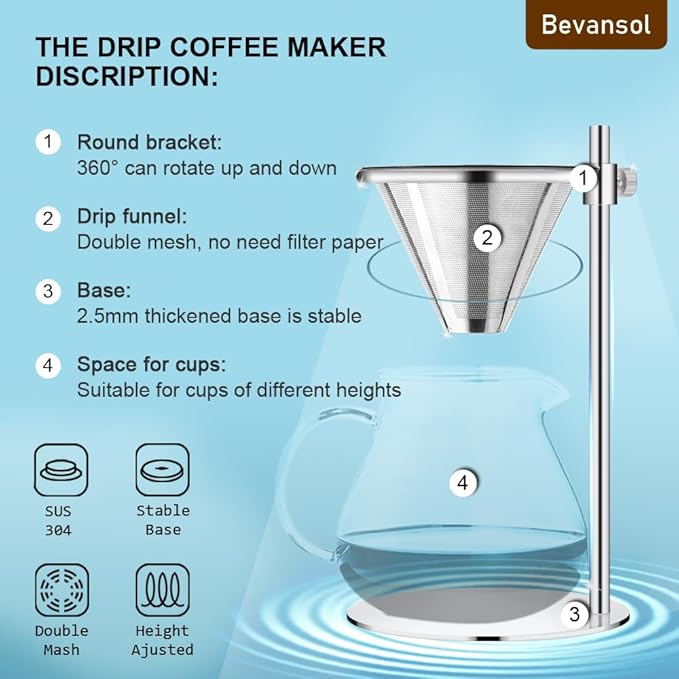 Bevansol

THE DRIP COFFEE MAKER DISCRIPTION:

1 Round bracket:
360° can rotate up and down

2 Drip funnel:
Double mesh, no need filter paper

3 Base:
2.5mm thickened base is stable

4 Space for cups:
Suitable for cups of different heights

SUS 304

Stable Base

Double Mash

Height Ajusted

1

2

4

3