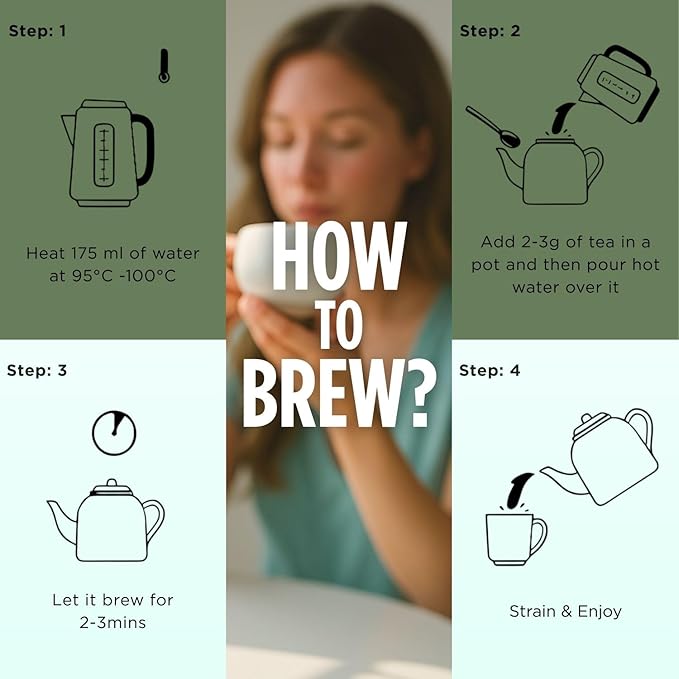 Step: 1

Heat 175 ml of water at 95°C -100°C

HOW TO BREW?

Step: 2

Add 2-3g of tea in a pot and then pour hot water over it

Step: 3

Let it brew for 2-3mins

Step: 4

Strain & Enjoy