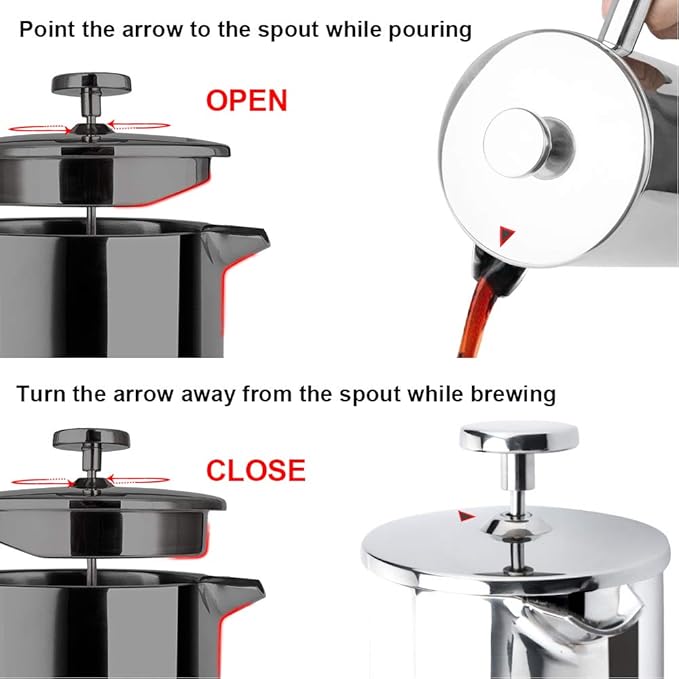 Point the arrow to the spout while pouring

OPEN

Turn the arrow away from the spout while brewing

CLOSE