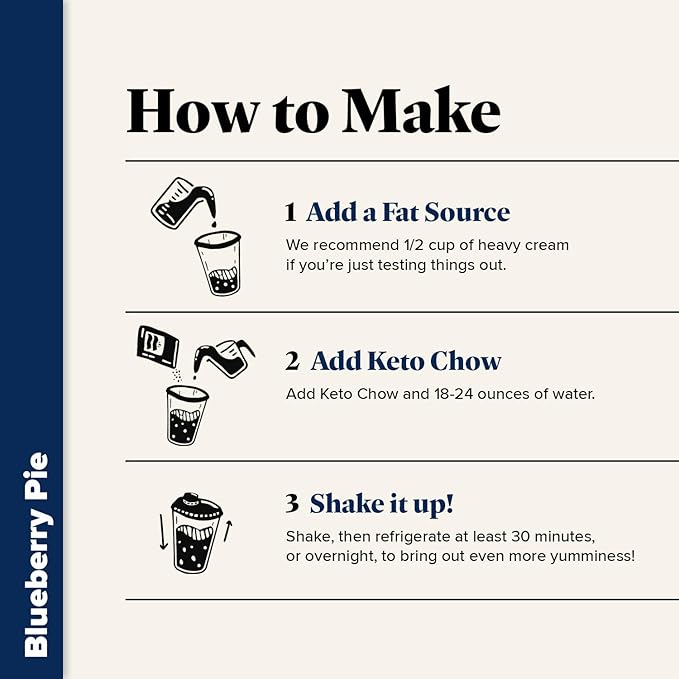 Blueberry Pie

How to Make

1 Add a Fat Source
We recommend 1/2 cup of heavy cream if you're just testing things out.

2 Add Keto Chow
Add Keto Chow and 18-24 ounces of water.

3 Shake it up!
Shake, then refrigerate at least 30 minutes, or overnight, to bring out even more yumminess!