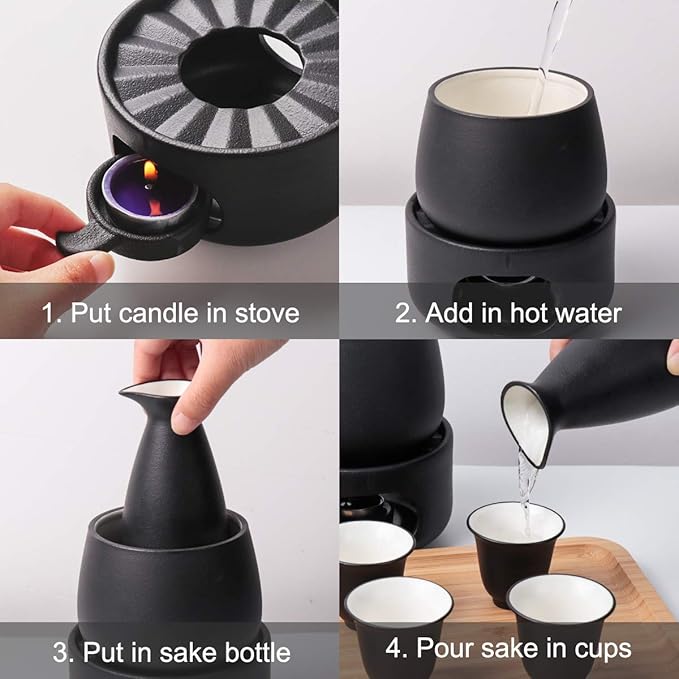 1. Put candle in stove

2. Add in hot water

3. Put in sake bottle

4. Pour sake in cups