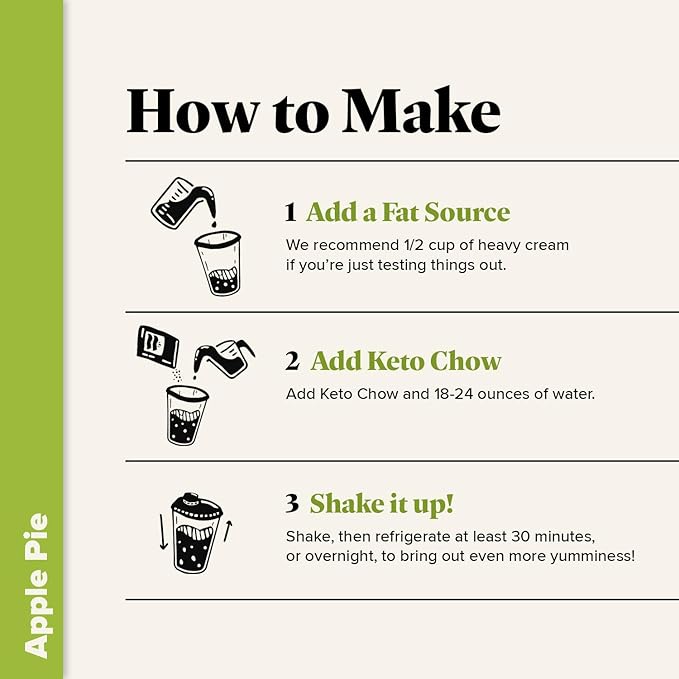 Apple Pie

How to Make

1 Add a Fat Source
We recommend 1/2 cup of heavy cream if you're just testing things out.

2 Add Keto Chow
Add Keto Chow and 18-24 ounces of water.

3 Shake it up!
Shake, then refrigerate at least 30 minutes, or overnight, to bring out even more yumminess!