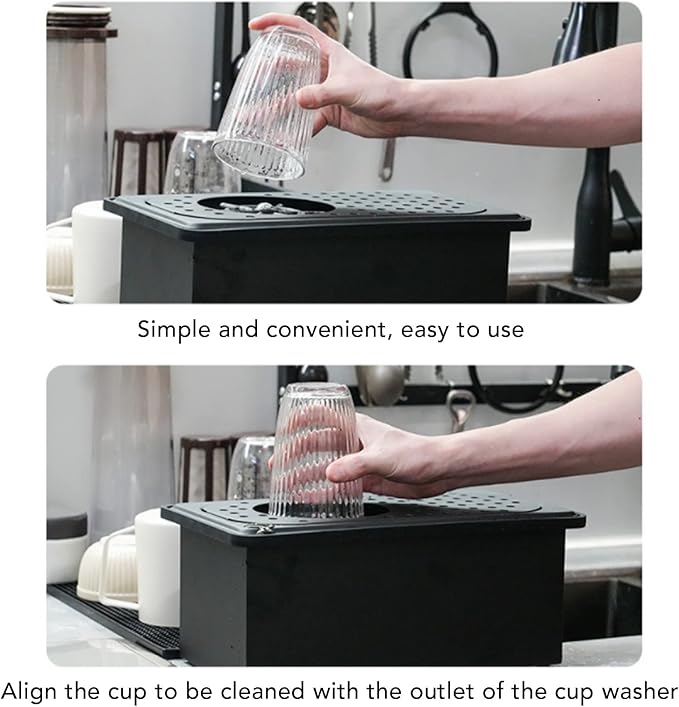 Simple and convenient, easy to use

Align the cup to be cleaned with the outlet of the cup washer