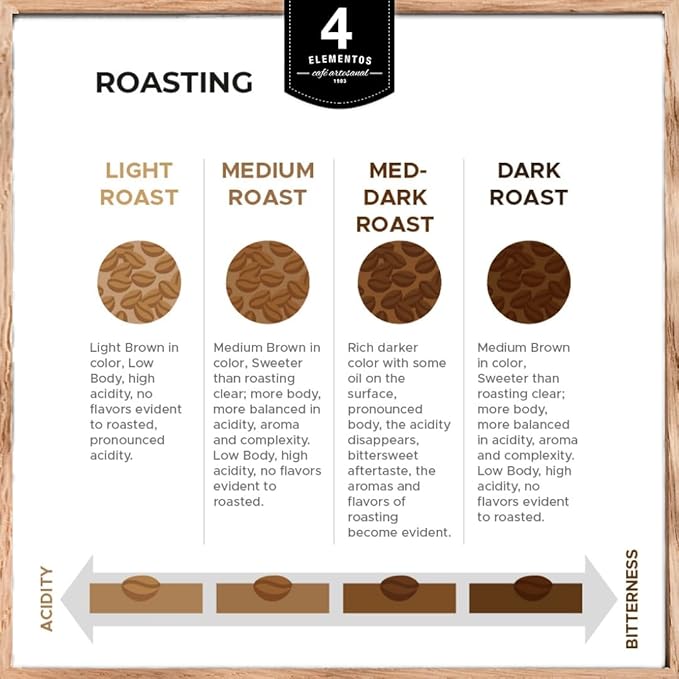 4
ELEMENTOS
café artesanal
1993

ROASTING

LIGHT ROAST

Light Brown in color, Low Body, high acidity, no flavors evident to roasted, pronounced acidity.

MEDIUM ROAST

Medium Brown in color, Sweeter than roasting clear; more body, more balanced in acidity, aroma and complexity. Low Body, high acidity, no flavors evident to roasted.

MED-DARK ROAST

Rich darker color with some oil on the surface, pronounced body, the acidity disappears, bittersweet aftertaste, the aromas and flavors of roasting become evident.

DARK ROAST

Medium Brown in color, Sweeter than roasting clear; more body, more balanced in acidity, aroma and complexity. Low Body, high acidity, no flavors evident to roasted.

ACIDITY

BITTERNESS