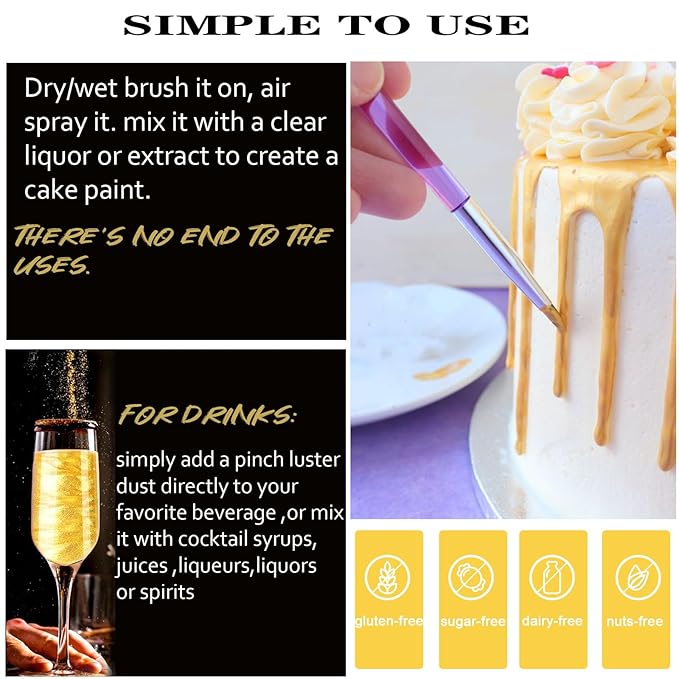 SIMPLE TO USE

Dry/wet brush it on, air spray it. mix it with a clear liquor or extract to create a cake paint.

THERE'S NO END TO THE USES.

FOR DRINKS:

simply add a pinch luster dust directly to your favorite beverage ,or mix it with cocktail syrups, juices ,liqueurs,liquors or spirits

gluten-free

sugar-free

dairy-free

nuts-free