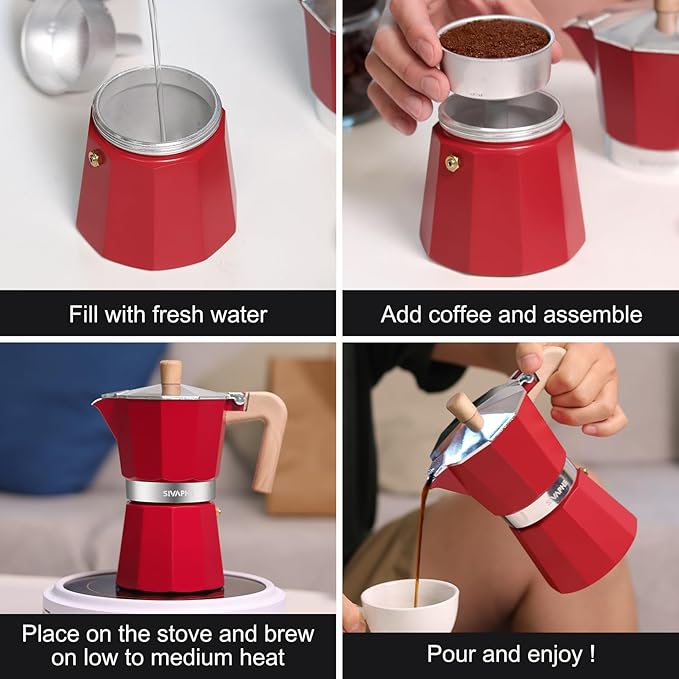 Fill with fresh water

Add coffee and assemble

SIVAPH

Place on the stove and brew on low to medium heat

SIVAPH

Pour and enjoy !