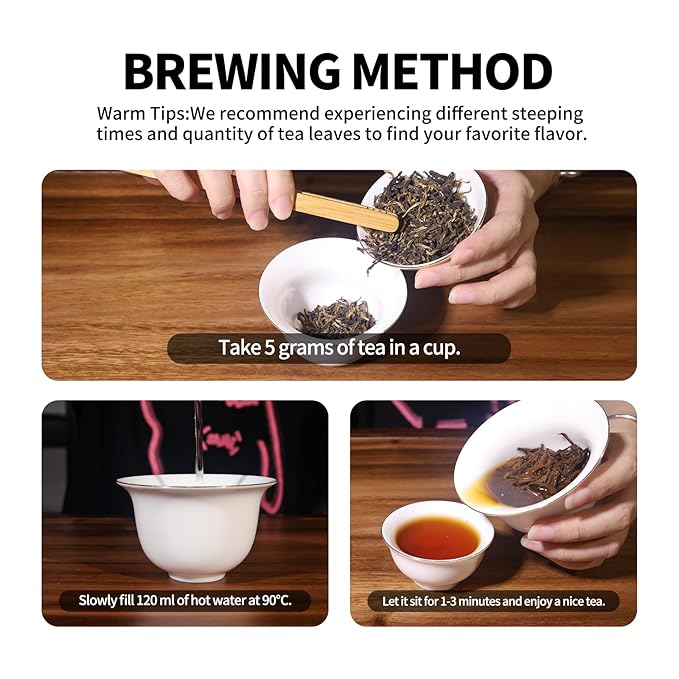 BREWING METHOD

Warm Tips:We recommend experiencing different steeping times and quantity of tea leaves to find your favorite flavor.

Take 5 grams of tea in a cup.

Slowly fill 120 ml of hot water at 90°C.

Let it sit for 1-3 minutes and enjoy a nice tea.