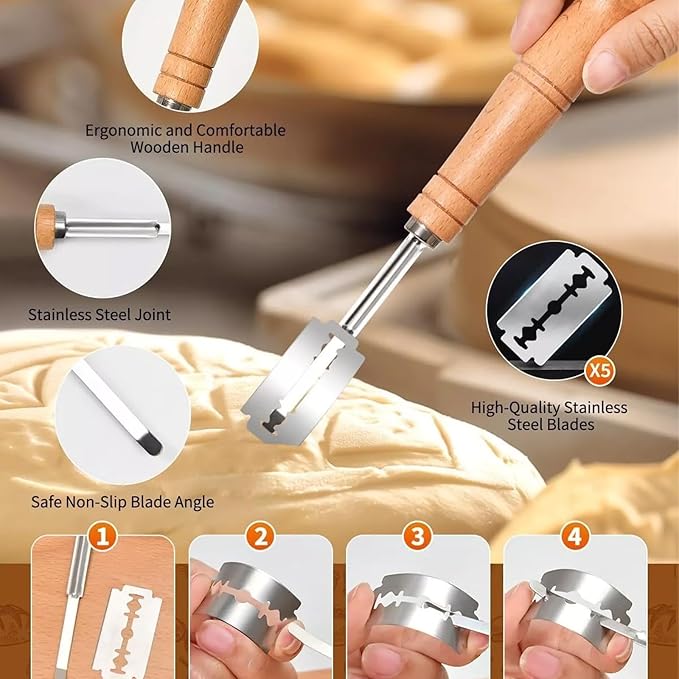 Ergonomic and Comfortable Wooden Handle

Stainless Steel Joint

Safe Non-Slip Blade Angle

X5

High-Quality Stainless Steel Blades

1

2

3

4