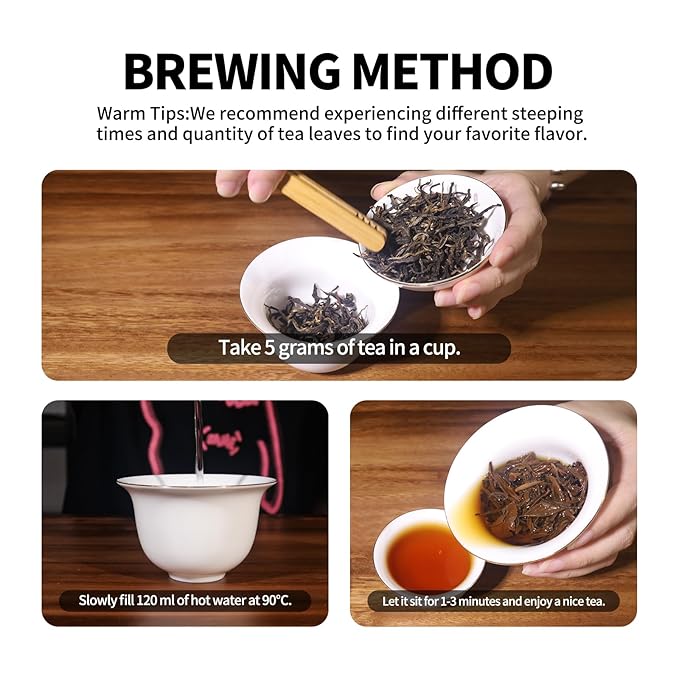 BREWING METHOD

Warm Tips:We recommend experiencing different steeping times and quantity of tea leaves to find your favorite flavor.

Take 5 grams of tea in a cup.

Slowly fill 120 ml of hot water at 90°C.

Let it sit for 1-3 minutes and enjoy a nice tea.