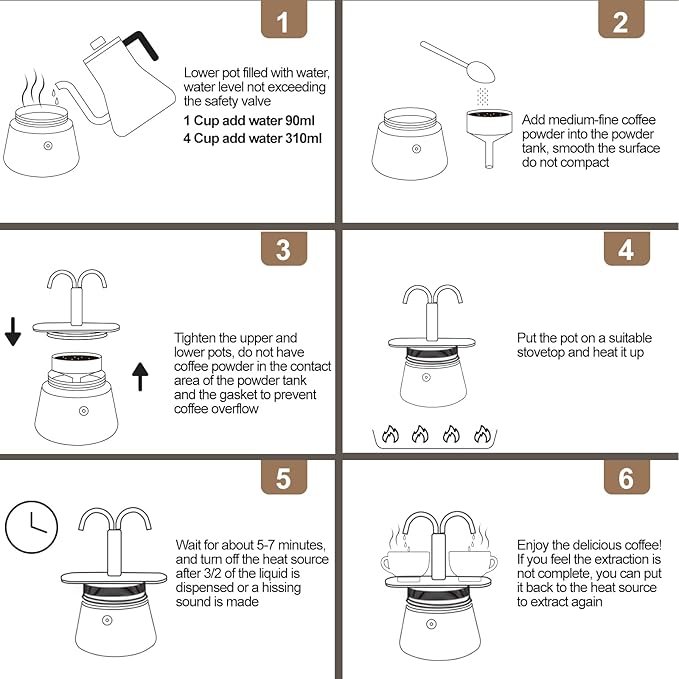 1

Lower pot filled with water, water level not exceeding the safety valve

1 Cup add water 90ml

4 Cup add water 310ml

2

Add medium-fine coffee powder into the powder tank, smooth the surface do not compact

3

Tighten the upper and lower pots, do not have coffee powder in the contact area of the powder tank and the gasket to prevent coffee overflow

4

Put the pot on a suitable stovetop and heat it up

5

Wait for about 5-7 minutes, and turn off the heat source after 3/2 of the liquid is dispensed or a hissing sound is made

6

Enjoy the delicious coffee! If you feel the extraction is not complete, you can put it back to the heat source to extract again