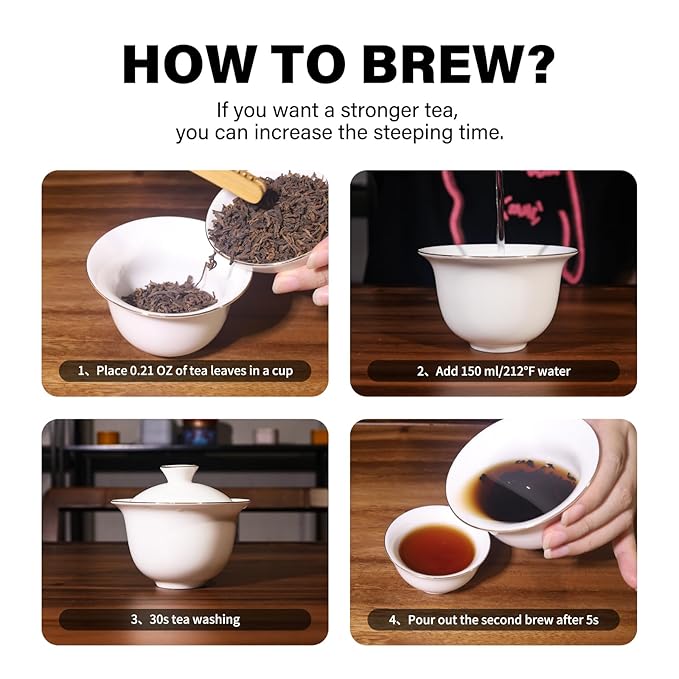 HOW TO BREW?

If you want a stronger tea, you can increase the steeping time.

1、Place 0.21 OZ of tea leaves in a cup

2、Add 150 ml/212°F water

3、30s tea washing

4、Pour out the second brew after 5s