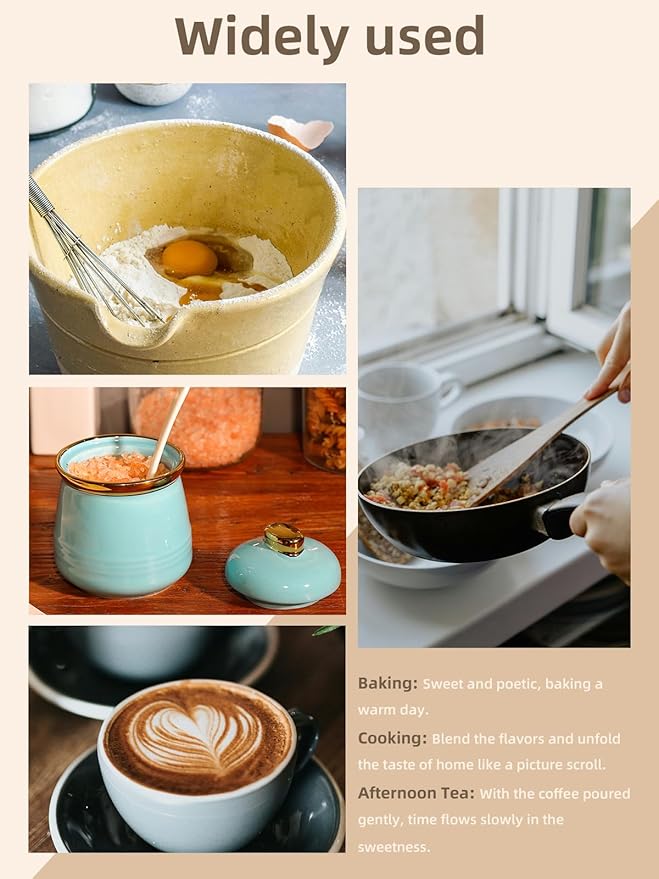 Widely used

Baking: Sweet and poetic, baking a warm day.

Cooking: Blend the flavors and unfold the taste of home like a picture scroll.

Afternoon Tea: With the coffee poured gently, time flows slowly in the sweetness.