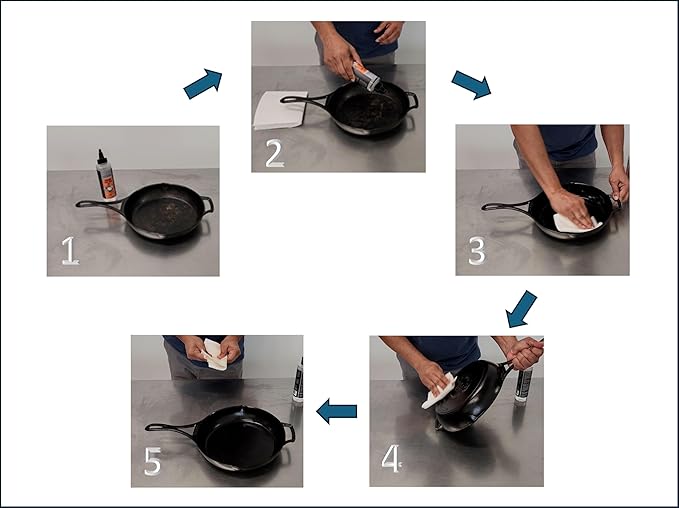 1

2

3

4

5