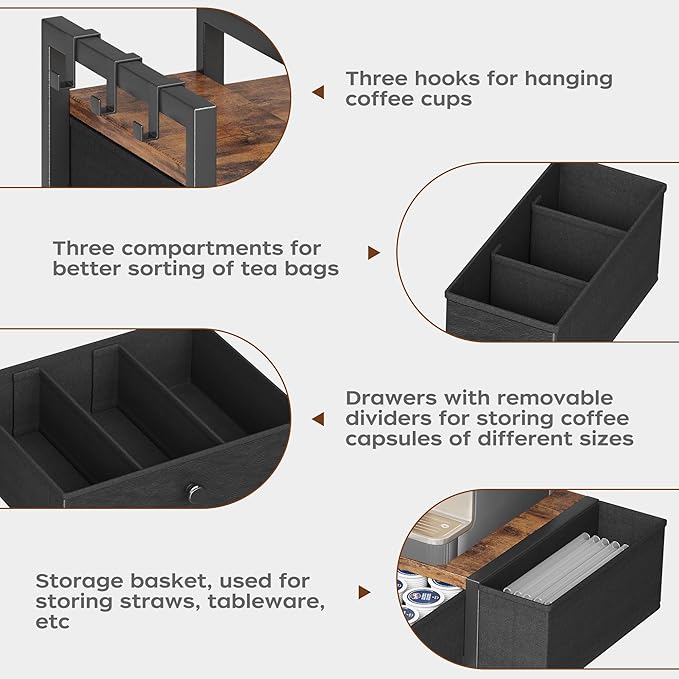 Three hooks for hanging coffee cups

Three compartments for better sorting of tea bags

Drawers with removable dividers for storing coffee capsules of different sizes

Storage basket, used for storing straws, tableware, etc