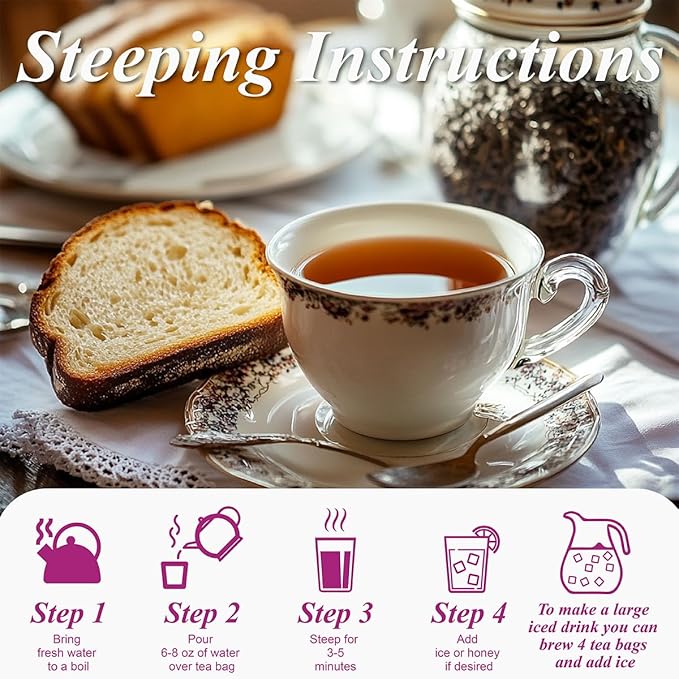 Steeping Instructions

Step 1
Bring fresh water to a boil

Step 2
Pour 6-8 oz of water over tea bag

Step 3
Steep for 3-5 minutes

Step 4
Add ice or honey if desired

To make a large iced drink you can brew 4 tea bags and add ice